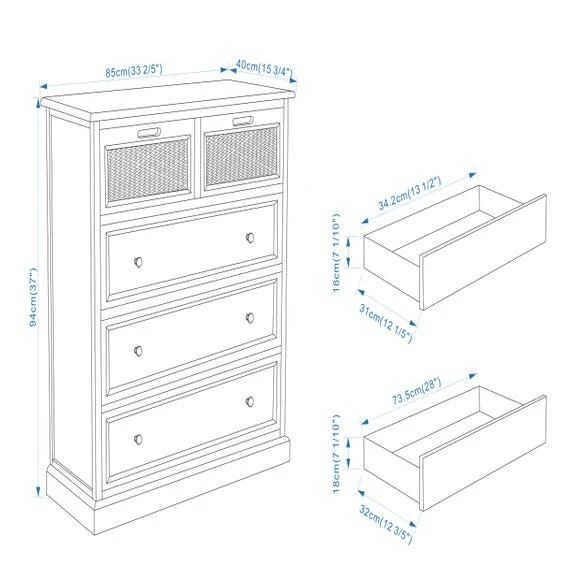 85cm(33 2/5")
40cm(15 3/4")
94cm(37")
34.2cm(13 1/2")
18cm(7 1/10")
31cm(12 1/5")
73.5cm(28")
18cm(7 1/10")
32cm(12 3/5")