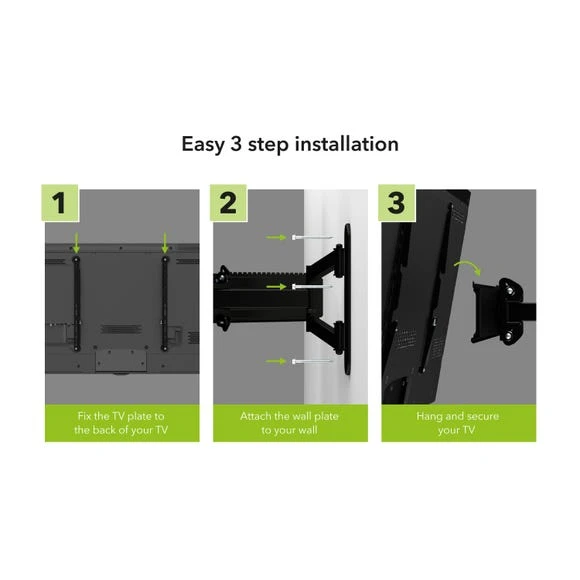 Easy 3 step installation

1

Fix the TV plate to the back of your TV

2

Attach the wall plate to your wall

3

Hang and secure your TV